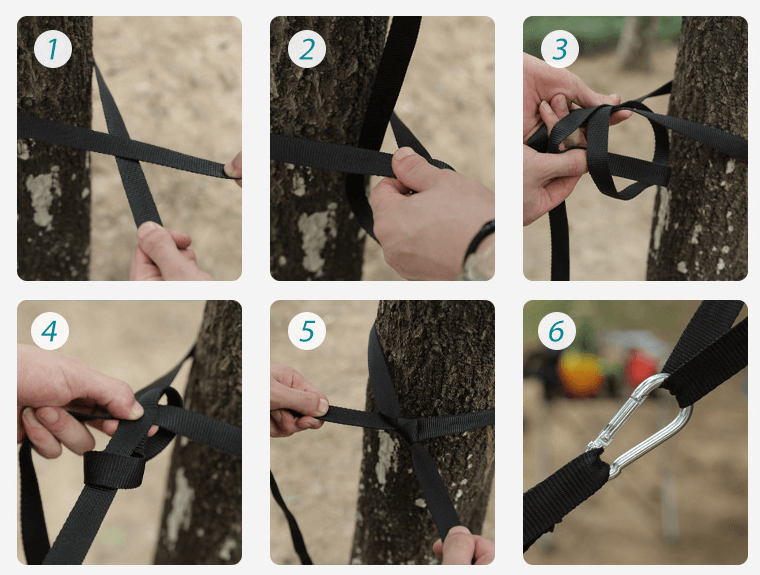 1

2

3

4

5

6