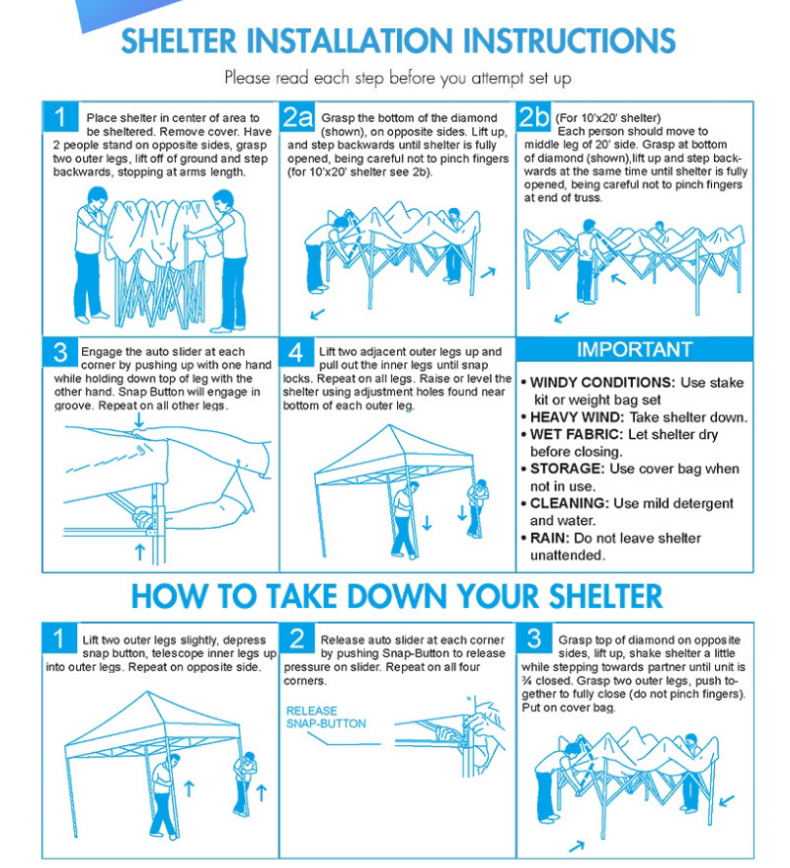 SHELTER INSTALLATION INSTRUCTIONS

Please read each step before you attempt set up

1 Place shelter in center of area to be sheltered. Remove cover. Have 2 people stand on opposite sides, grasp two outer legs, lift off of ground and step backwards, stopping at arms length.

2a Grasp the bottom of the diamond (shown), on opposite sides. Lift up, and step backwards until shelter is fully opened, being careful not to pinch fingers (for 10'x20' shelter see 2b).

2b (For 10'x20' shelter) Each person should move to middle leg of 20' side. Grasp at bottom of diamond (shown),lift up and step backwards at the same time until shelter is fully opened, being careful not to pinch fingers at end of truss.

3 Engage the auto slider at each corner by pushing up with one hand while holding down top of leg with the other hand. Snap Button will engage in groove. Repeat on all other legs.

4 Lift two adjacent outer legs up and pull out the inner legs until snap locks. Repeat on all legs. Raise or level the shelter using adjustment holes found near bottom of each outer leg.

IMPORTANT

• WINDY CONDITIONS: Use stake kit or weight bag set
• HEAVY WIND: Take shelter down.
• WET FABRIC: Let shelter dry before closing.
• STORAGE: Use cover bag when not in use.
• CLEANING: Use mild detergent and water.
• RAIN: Do not leave shelter unattended.

HOW TO TAKE DOWN YOUR SHELTER

1 Lift two outer legs slightly, depress snap button, telescope inner legs up into outer legs. Repeat on opposite side.

2 Release auto slider at each corner by pushing Snap-Button to release pressure on slider. Repeat on all four corners.

RELEASE SNAP-BUTTON

3 Grasp top of diamond on opposite sides, lift up, shake shelter a little while stepping towards partner until unit is ¾ closed. Grasp two outer legs, push together to fully close (do not pinch fingers). Put on cover bag.